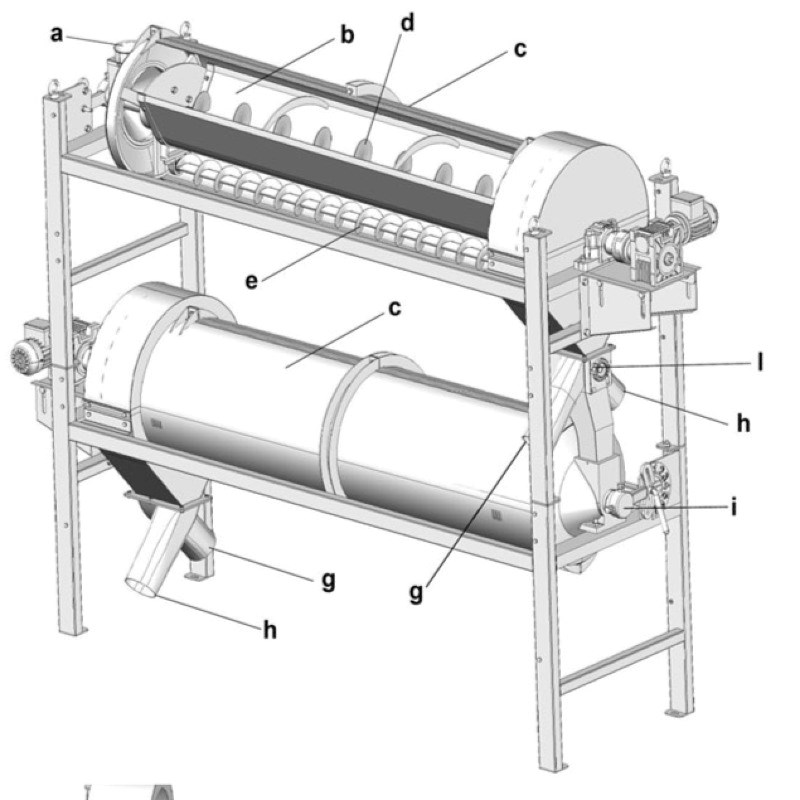 a
b
d
c
e
c
l
h
i
g
g
h